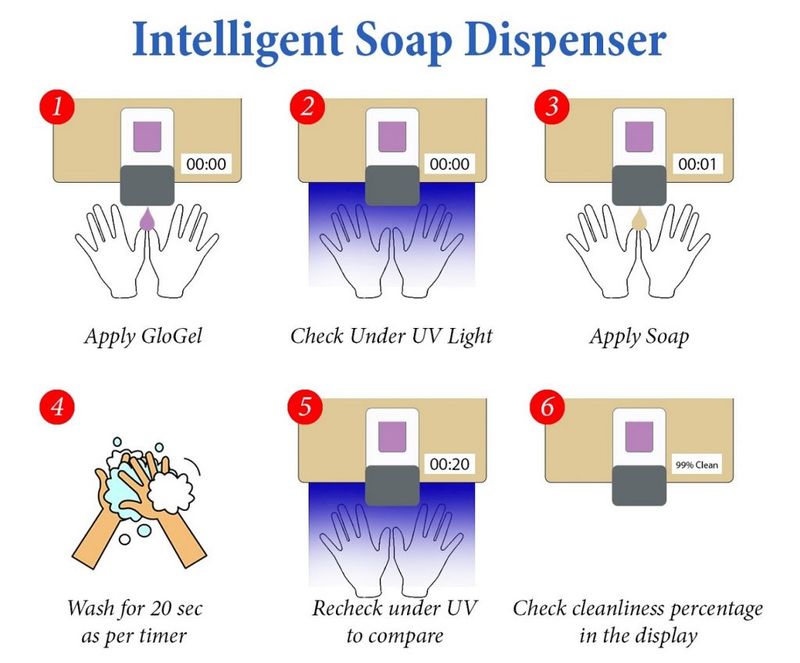 Intelligent Soap Dispenser

1

00:00

Apply GloGel

2

00:00

Check Under UV Light

3

00:01

Apply Soap

4

Wash for 20 sec as per timer

5

00:20

Recheck under UV to compare

6

99% Clean

Check cleanliness percentage in the display