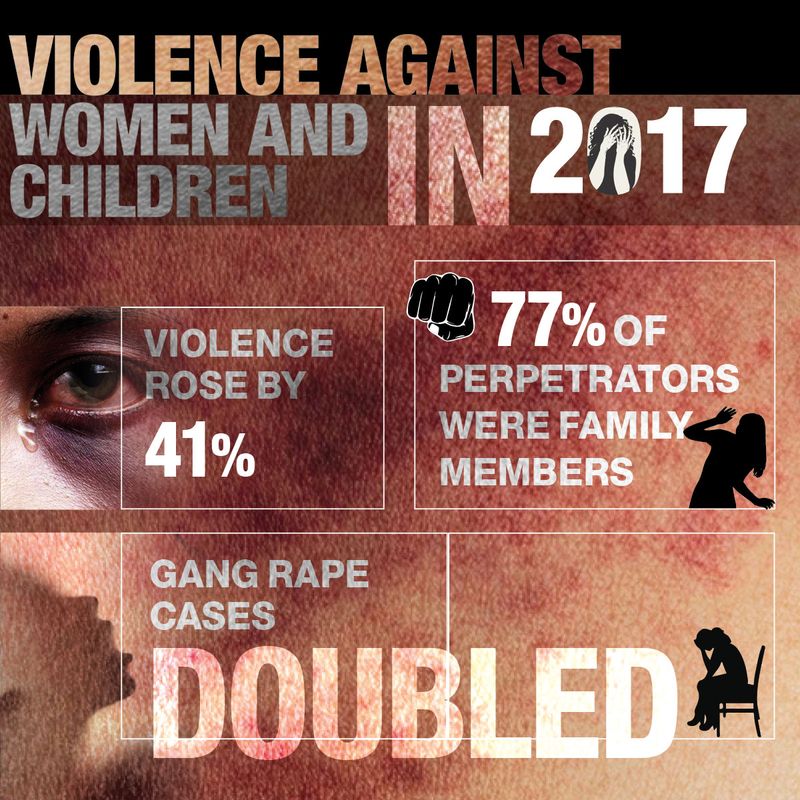 VIOLENCE AGAINST WOMEN AND CHILDREN IN 2017

VIOLENCE ROSE BY 41%

77% OF PERPETRATORS WERE FAMILY MEMBERS

GANG RAPE CASES DOUBLED